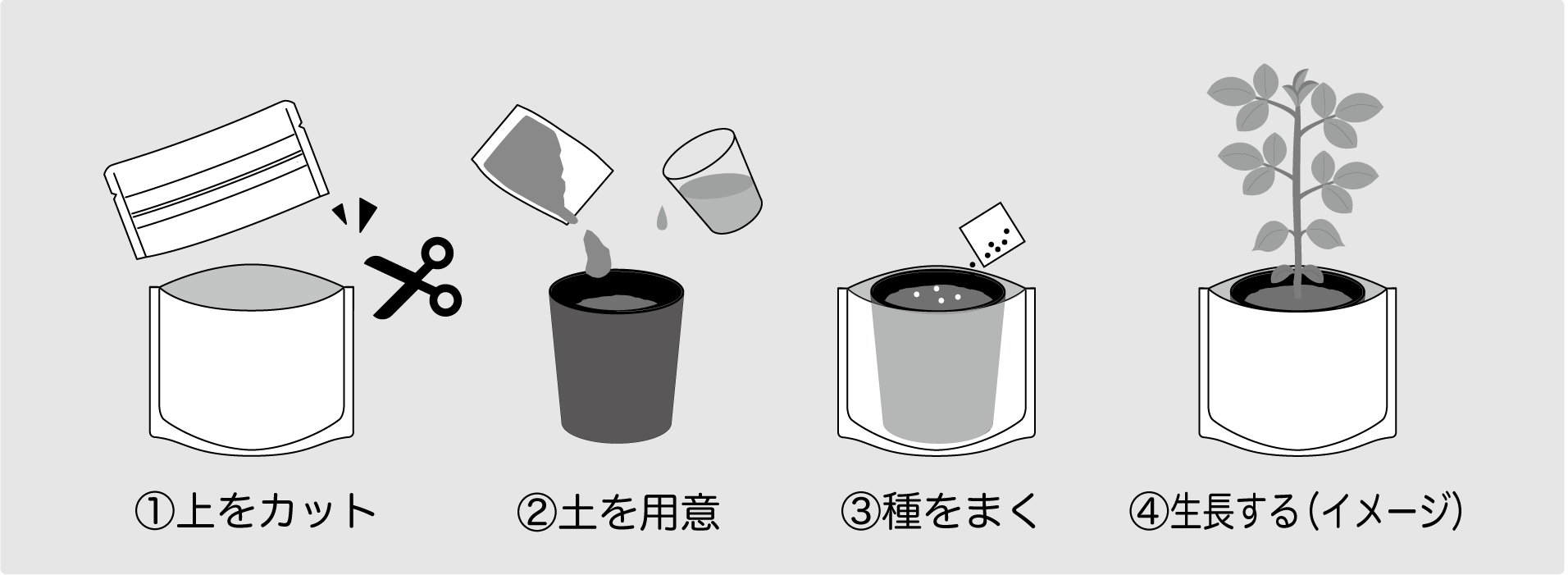 ①上をカット

②土を用意

③種をまく

④生長する（イメージ）